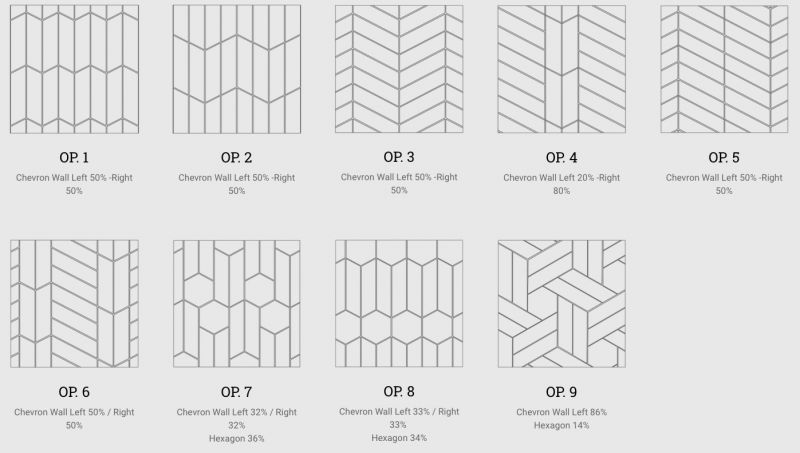 OP. 1
Chevron Wall Left 50% -Right 50%

OP. 2
Chevron Wall Left 50% -Right 50%

OP. 3
Chevron Wall Left 50% -Right 50%

OP. 4
Chevron Wall Left 20% -Right 80%

OP. 5
Chevron Wall Left 50% -Right 50%

OP. 6
Chevron Wall Left 50% / Right 50%

OP. 7
Chevron Wall Left 32% / Right 32%
Hexagon 36%

OP. 8
Chevron Wall Left 33% / Right 33%
Hexagon 34%

OP. 9
Chevron Wall Left 86%
Hexagon 14%